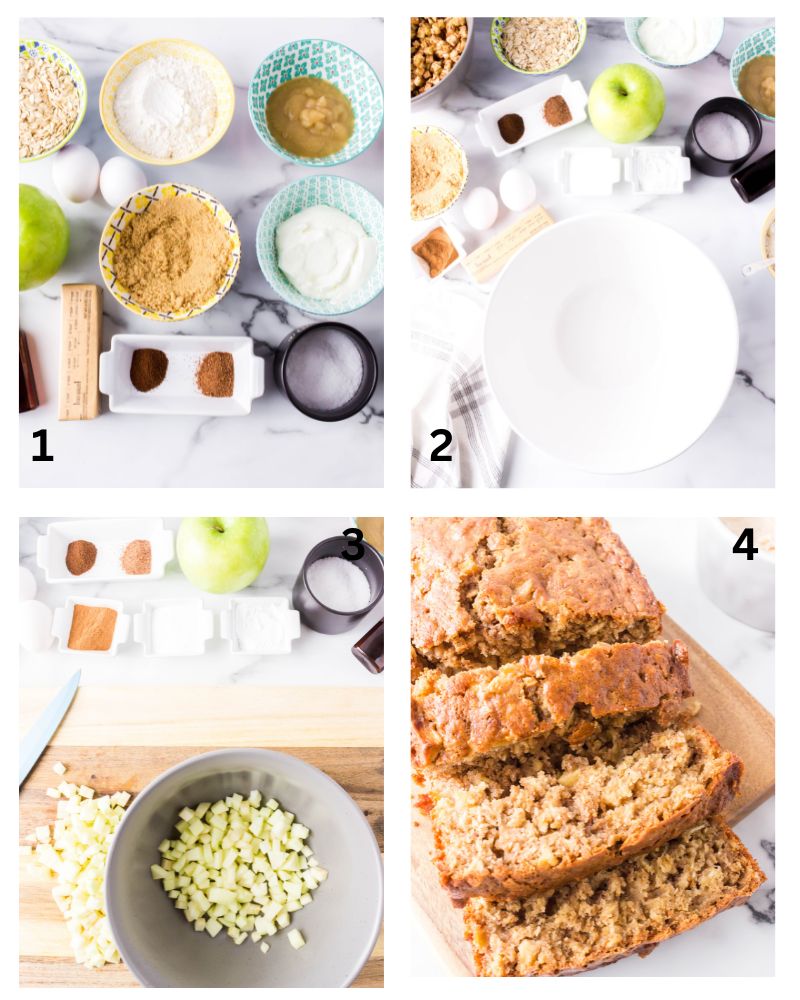 1

2

3

4